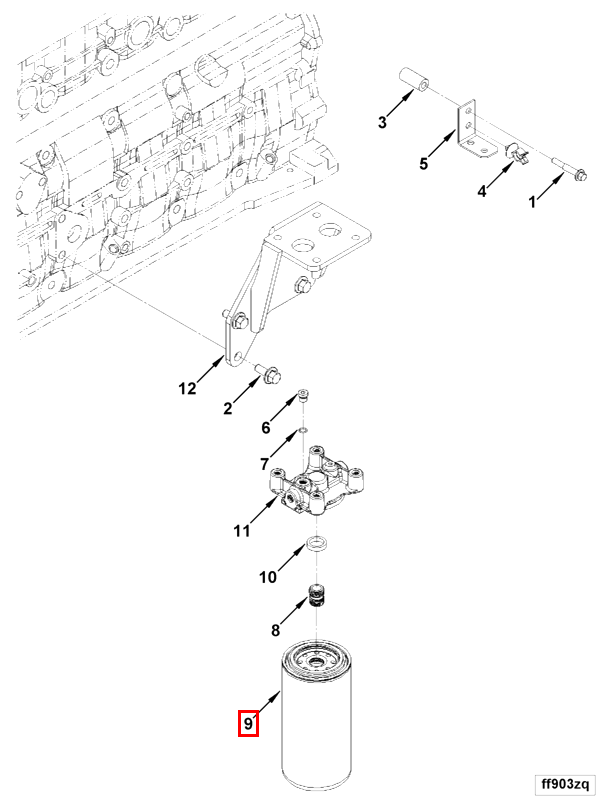 3
5
4
1
12
2
6
7
11
10
8
9
ff903zq