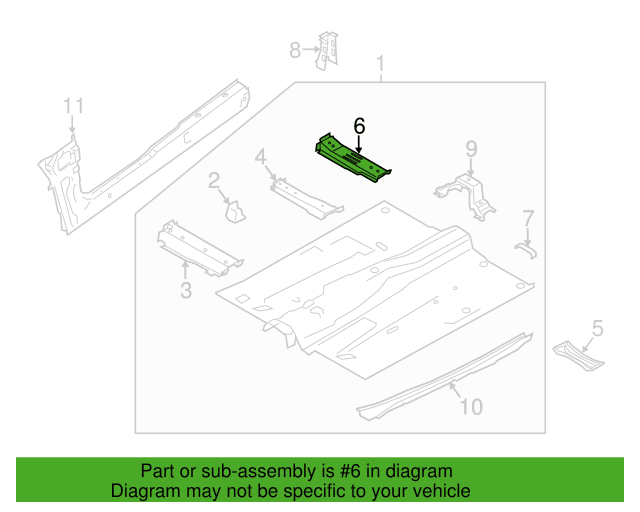 8
1
11
6
4
9
2
7
3
5
10

Part or sub-assembly is #6 in diagram
Diagram may not be specific to your vehicle