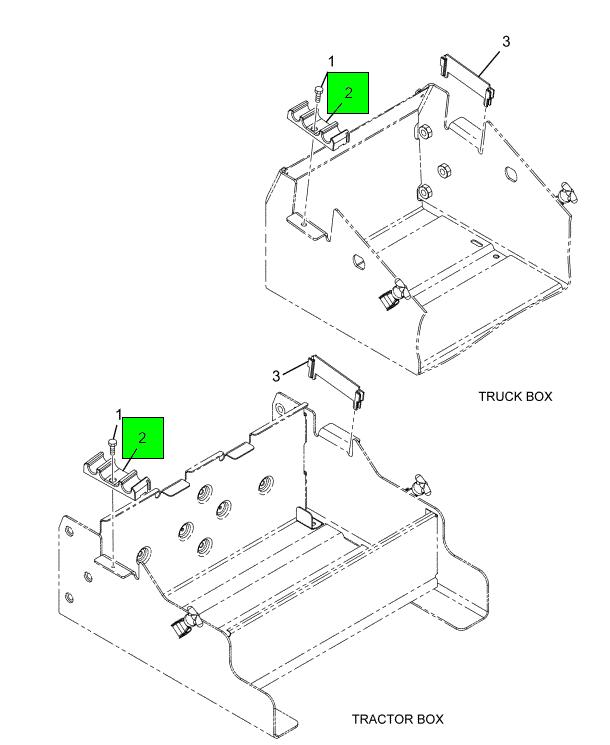 1
2
3
TRUCK BOX
3
1
2
TRACTOR BOX