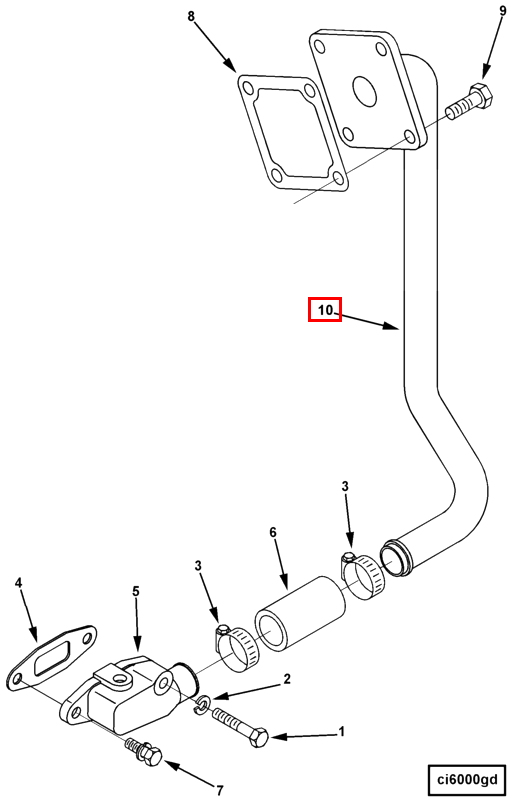 8
9
10
3
6
3
4
5
2
1
7
ci6000gd