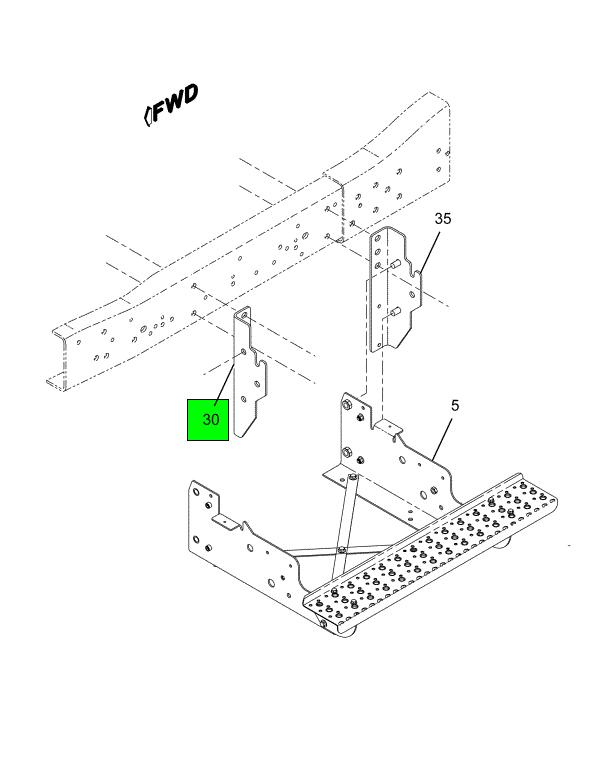 FWD

35

30

5