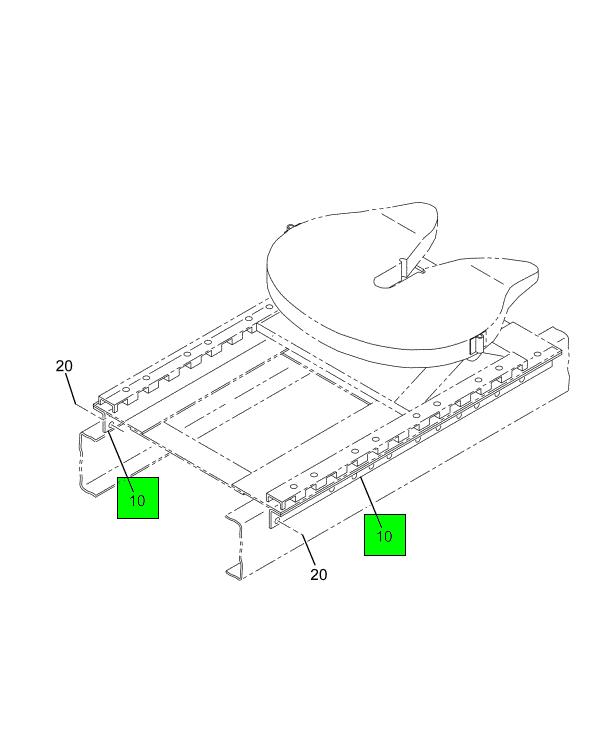 20
10
10
20