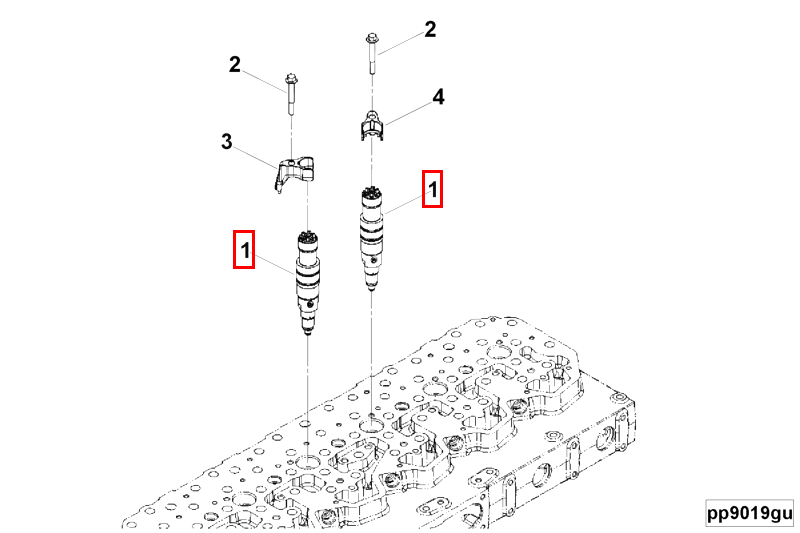 2
2
4
3
1
1
pp9019gu