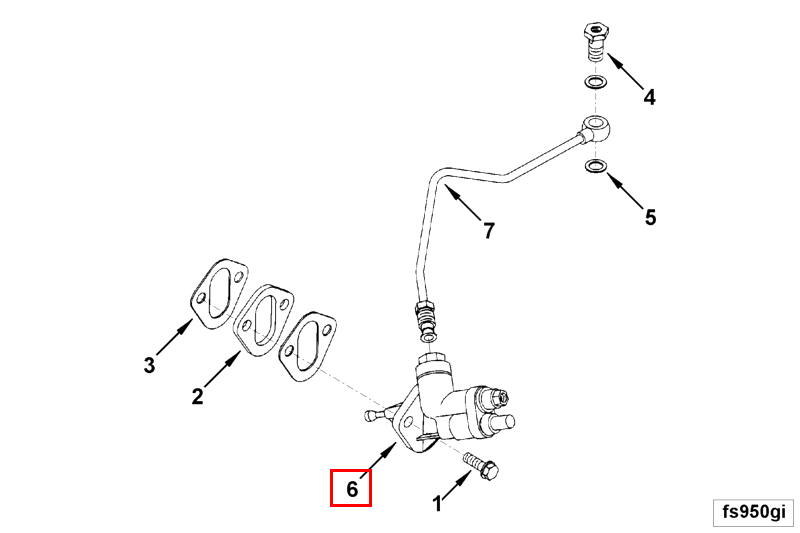 4
5
7
3
2
6
1
fs950gi