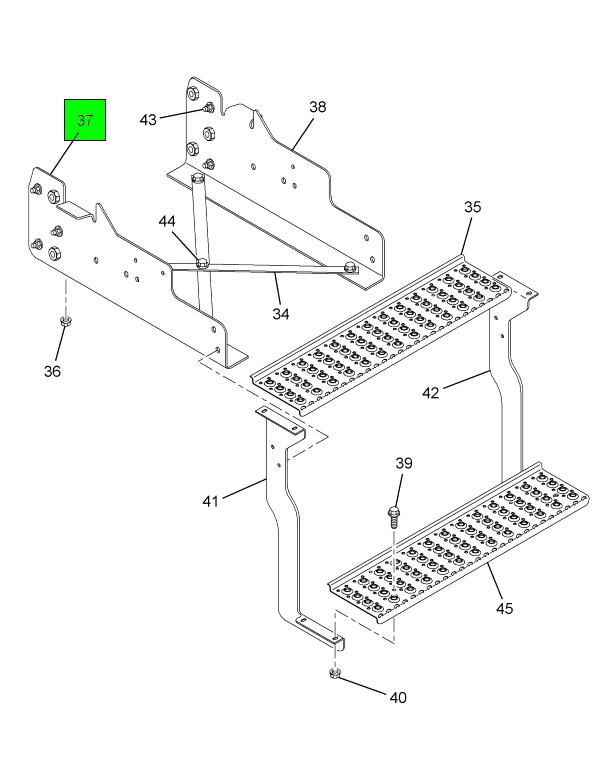 37
43
38
44
35
34
36
42
39
41
45
40