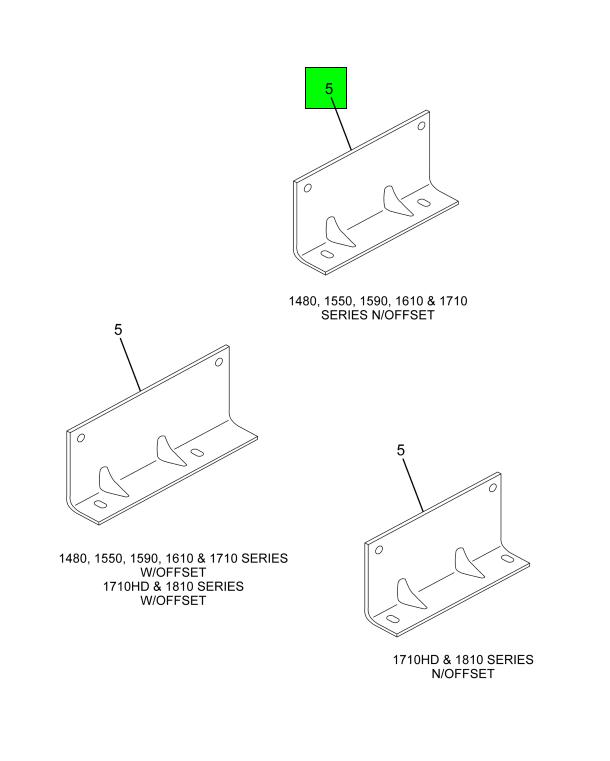 5

1480, 1550, 1590, 1610 & 1710 SERIES N/OFFSET

5

1480, 1550, 1590, 1610 & 1710 SERIES W/OFFSET
1710HD & 1810 SERIES W/OFFSET

5

1710HD & 1810 SERIES N/OFFSET