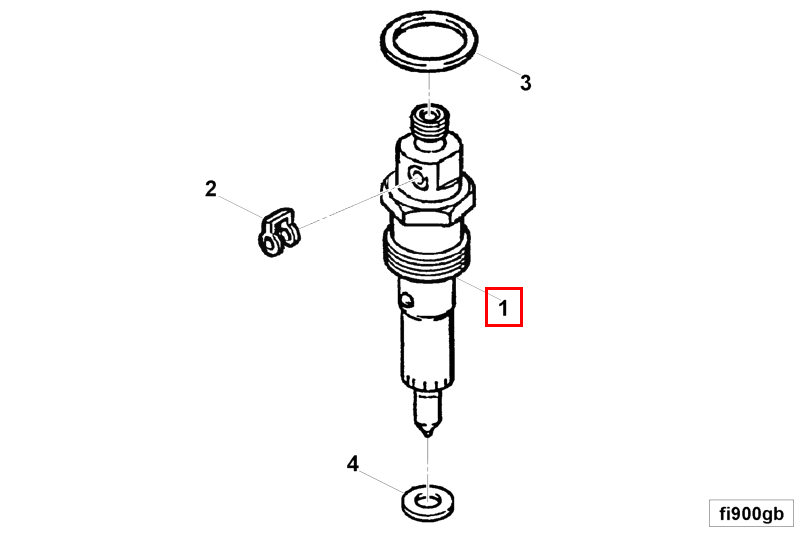 3
2
1
4
fi900gb