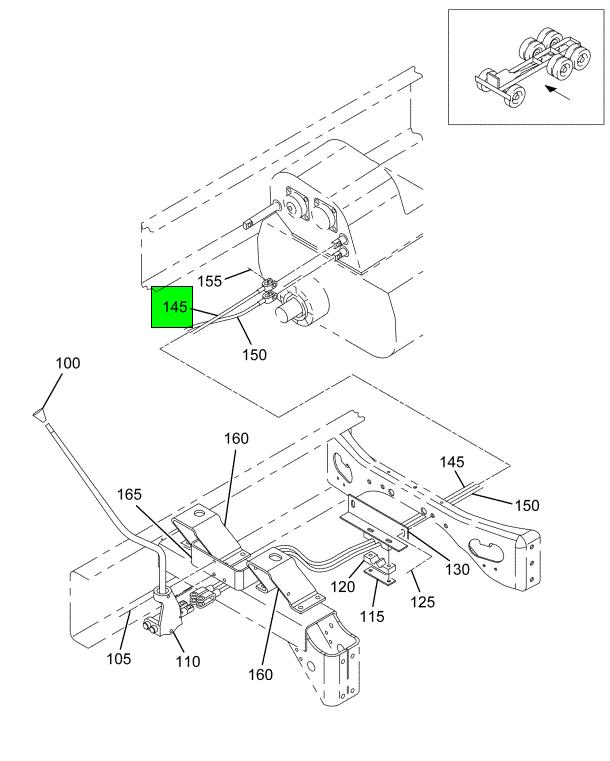 155
145
150
100
160
165
145
150
130
120
125
115
105
110
160