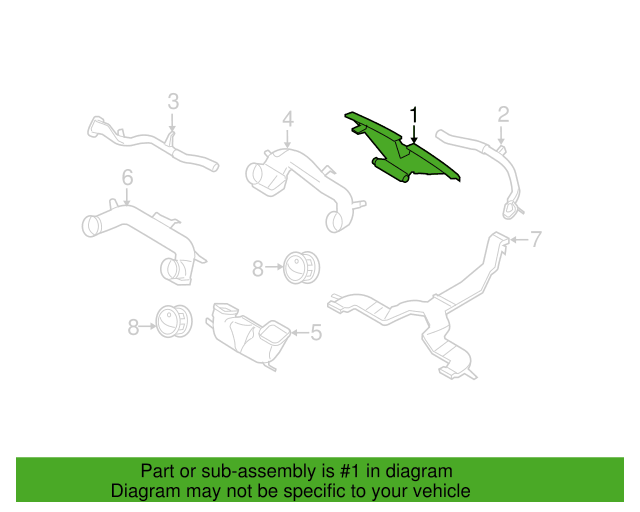 3
4
1
2
6
7
8
8
5

Part or sub-assembly is #1 in diagram
Diagram may not be specific to your vehicle