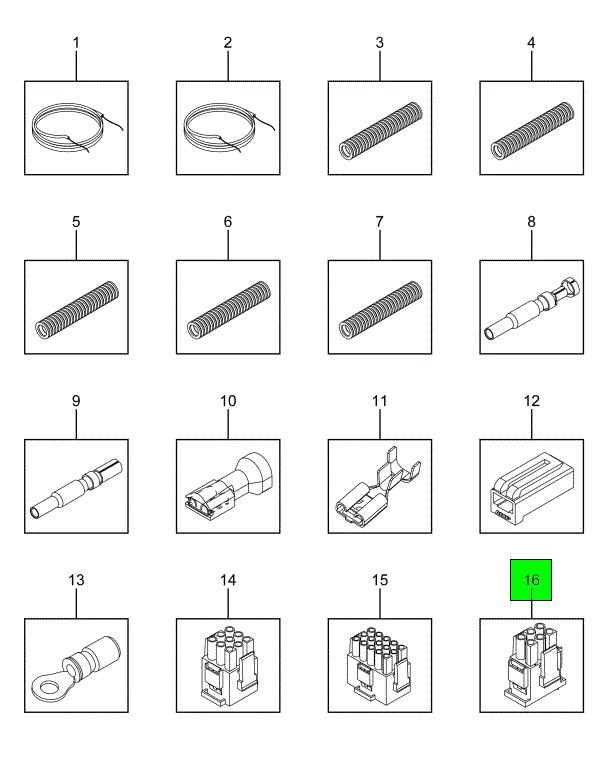 1
2
3
4
5
6
7
8
9
10
11
12
13
14
15
16