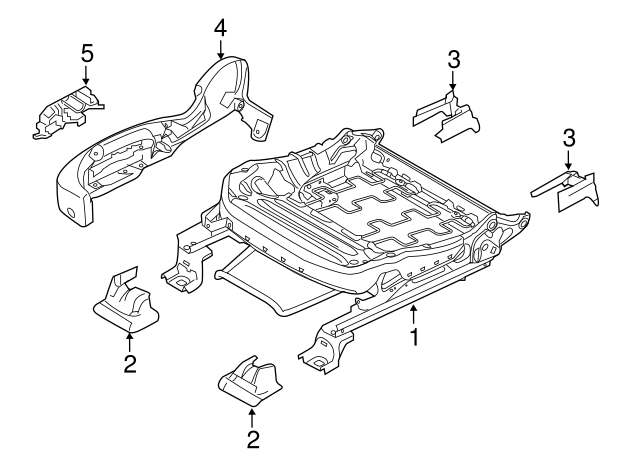 5
4
3
3
1
2
2