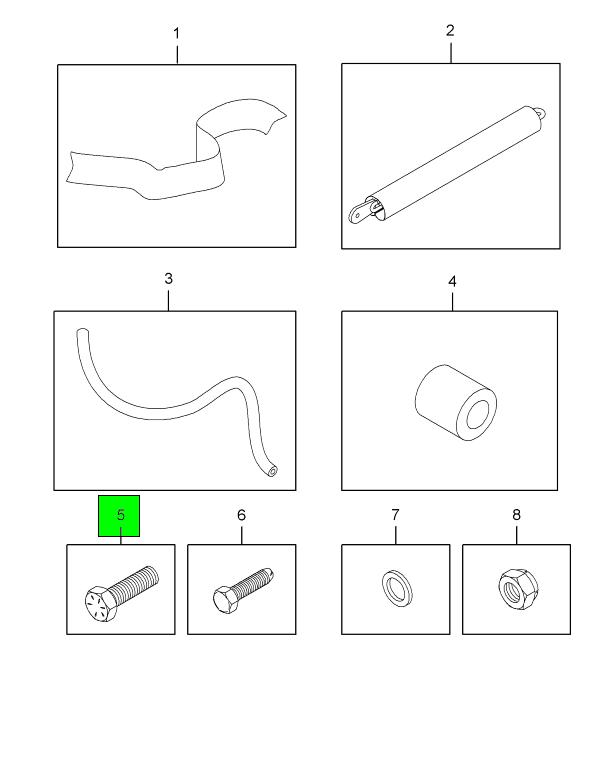 1

2

3

4

5

6

7

8