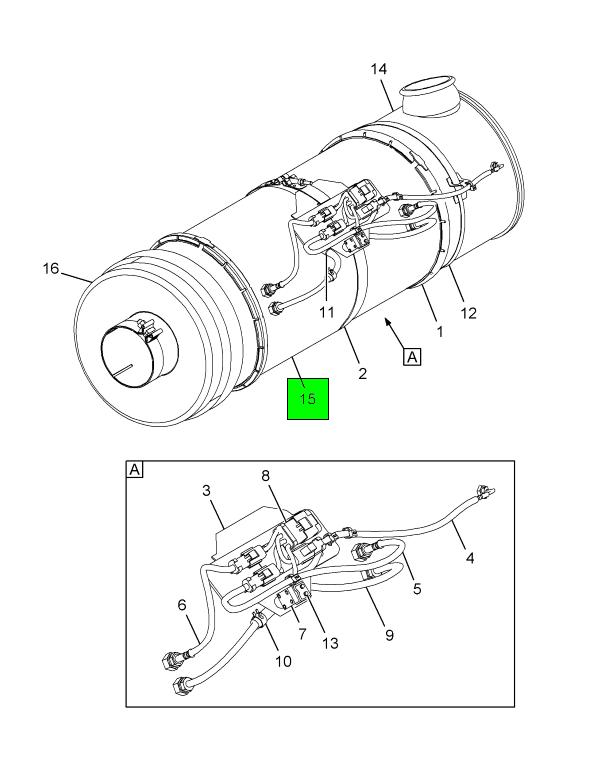 14

16

11

12

1

2

A

15

A

3

8

4

5

6

7

13

9

10