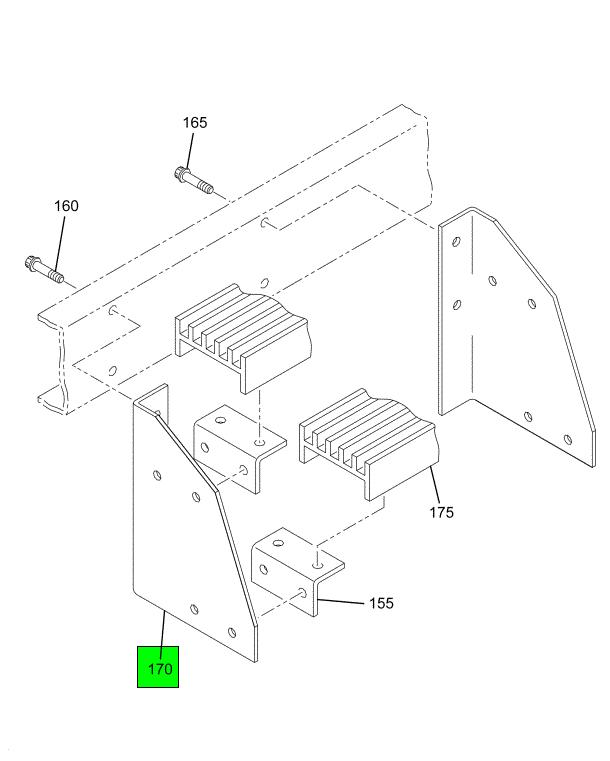 165

160

175

155

170