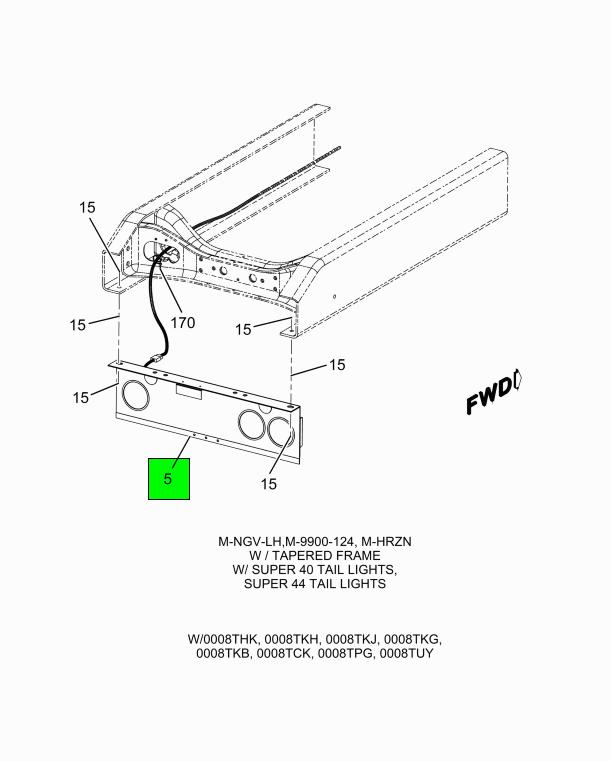 15

15

170

15

15

15

FWD

5

15

M-NGV-LH,M-9900-124, M-HRZN
W / TAPERED FRAME
W/ SUPER 40 TAIL LIGHTS,
SUPER 44 TAIL LIGHTS

W/0008THK, 0008TKH, 0008TKJ, 0008TKG,
0008TKB, 0008TCK, 0008TPG, 0008TUY