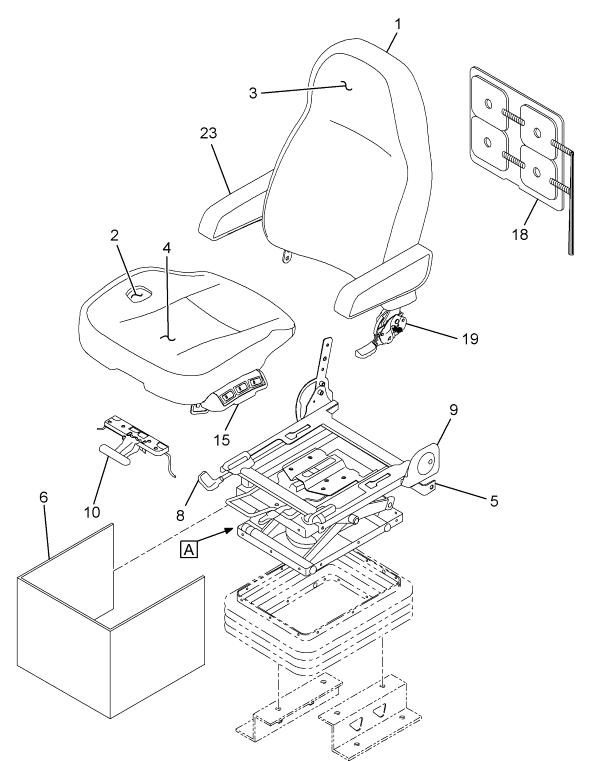 1
3
23
18
2
4
19
15
9
10
8
5
6
A