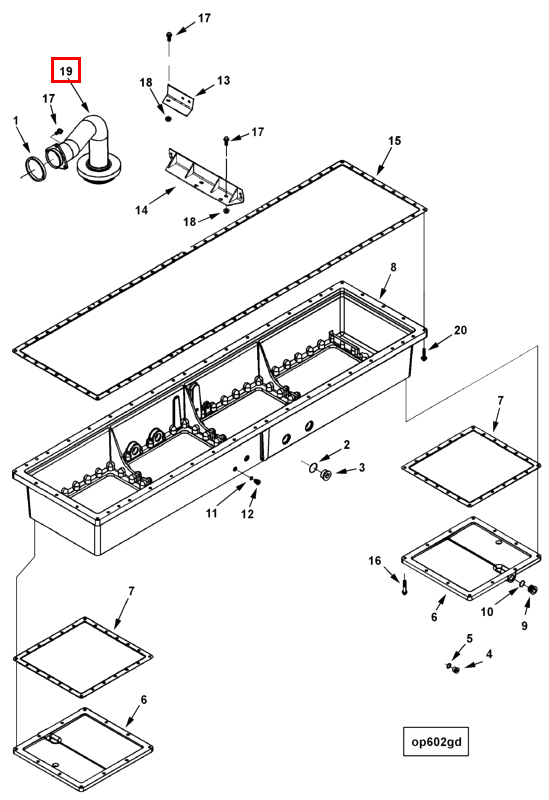 17
19
18
13
17
1
17
15
14
18
8
20
7
2
3
11
12
16
6
10
9
5
4
7
6
op602gd