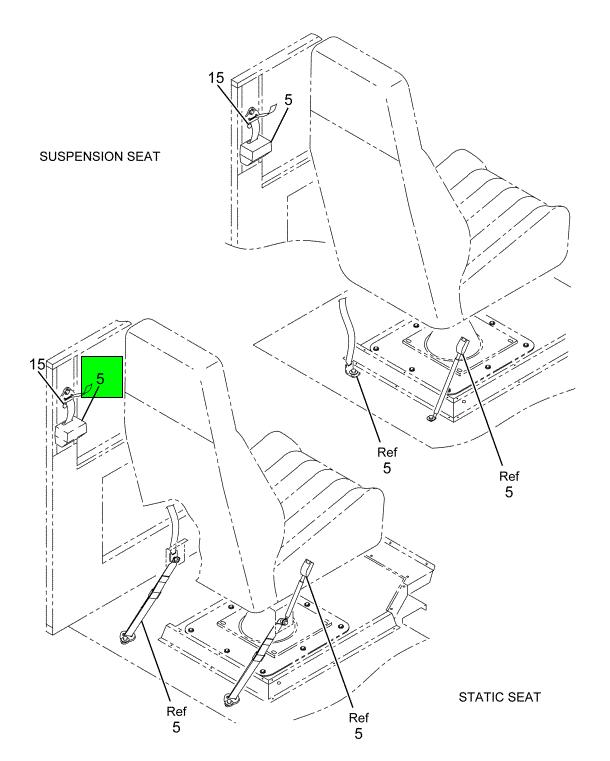 15
5
SUSPENSION SEAT
15
5
Ref
5
Ref
5
Ref
5
Ref
5
STATIC SEAT