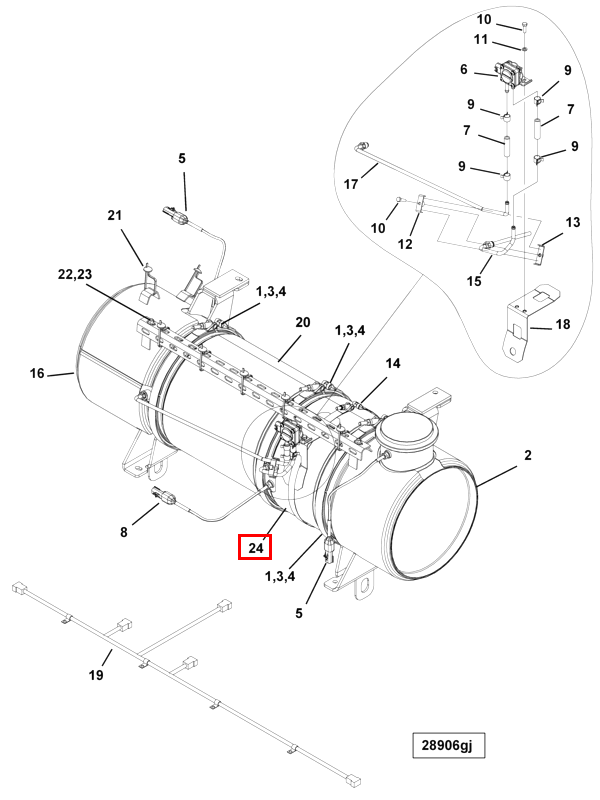 10
11
6
9
9
7
7
9
9
17
10
12
13
15
18
5
21
22,23
1,3,4
20
1,3,4
14
16
2
8
24
1,3,4
5
19
28906gj