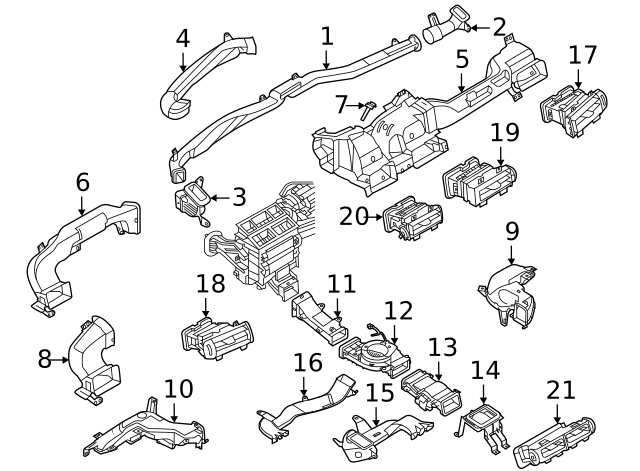 4
1
2
5
17
7
19
6
3
20
9
18
11
12
13
8
16
14
10
15
21