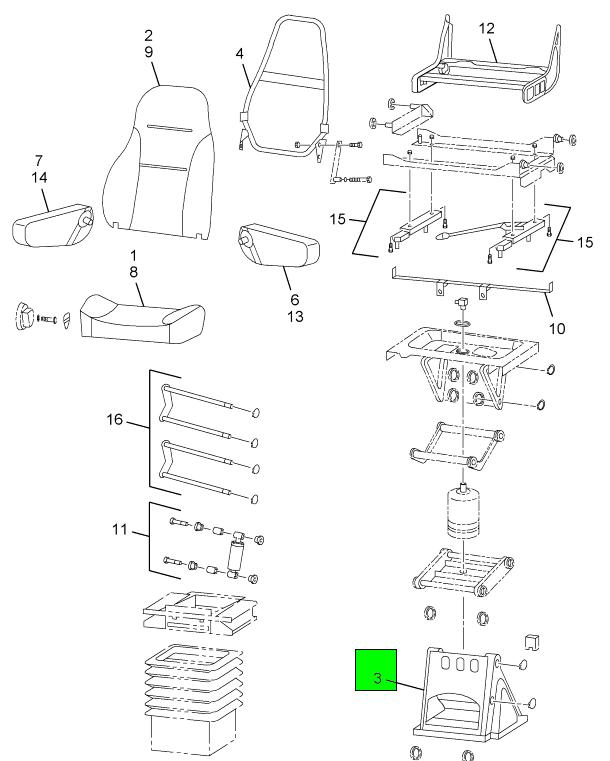 2
9
4
12
7
14
15
15
1
8
6
13
10
16
11
3