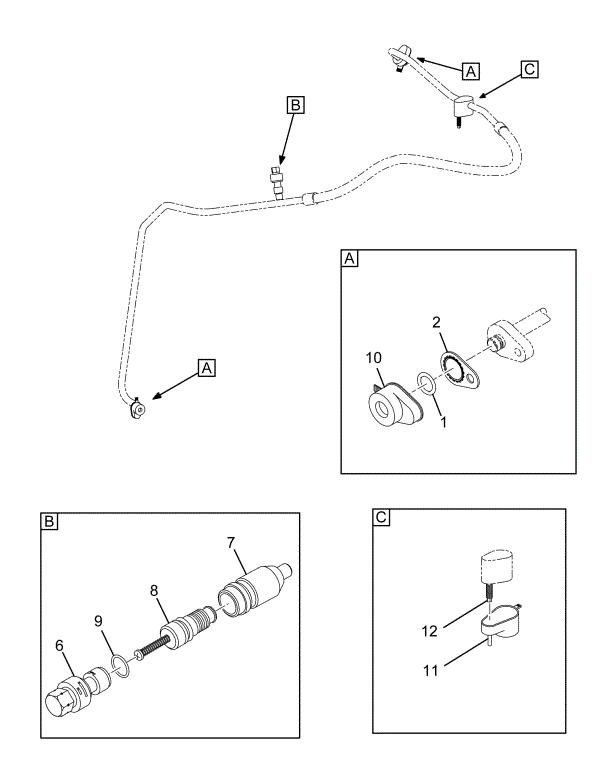 A
C
B
A
A
2
10
1
B
7
8
9
6
C
12
11