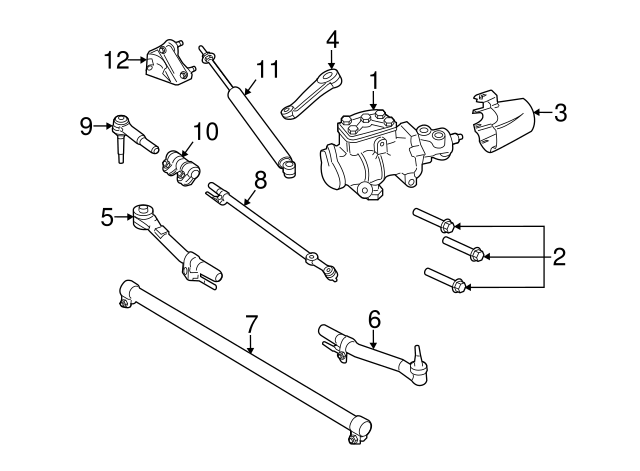 12
11
4
1
3
9
10
8
5
2
7
6