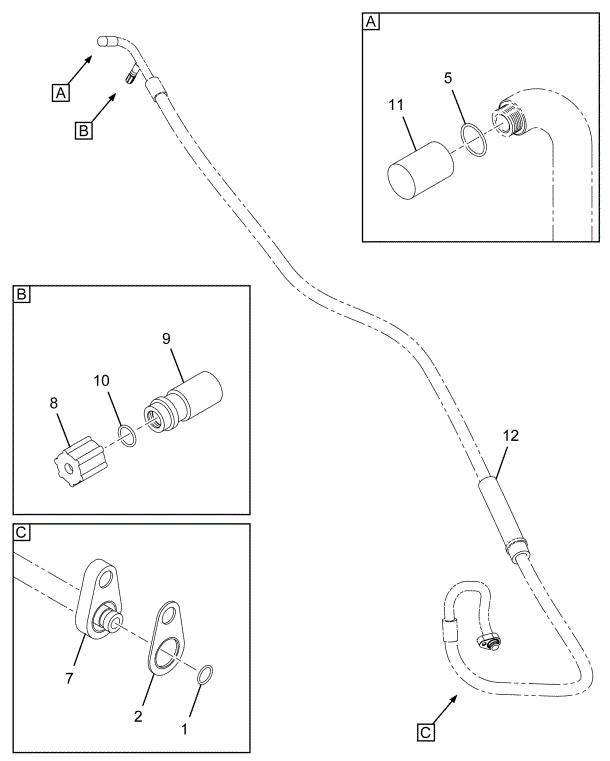 A
B
A
5
11
B
9
10
8
12
C
7
2
1
C