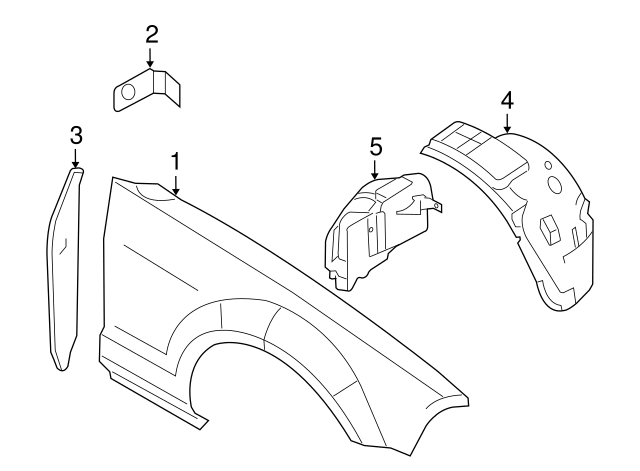 2
3
1
5
4