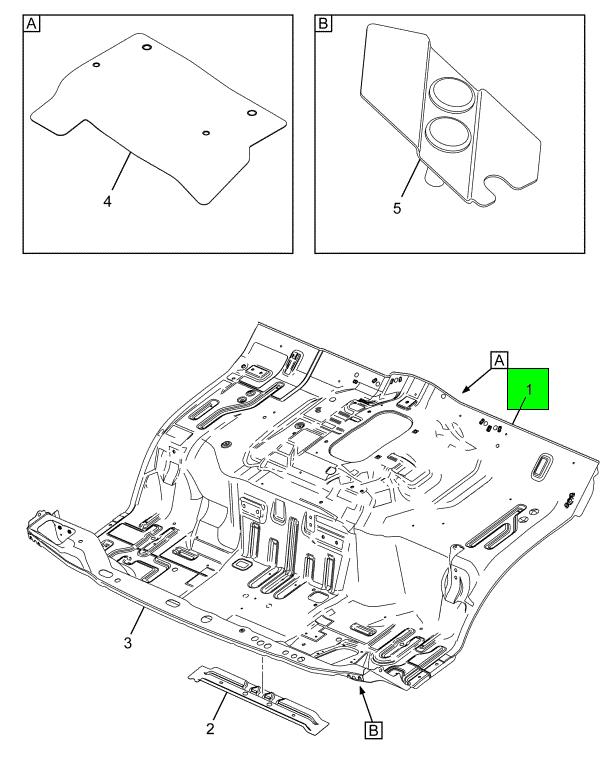 A

4

B

5

A

1

3

2

B