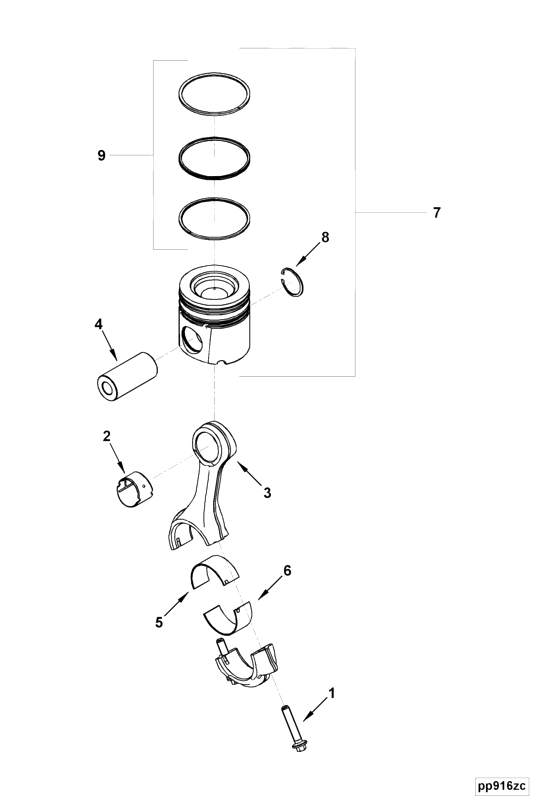 9
7
8
4
2
3
6
5
1
pp916zc