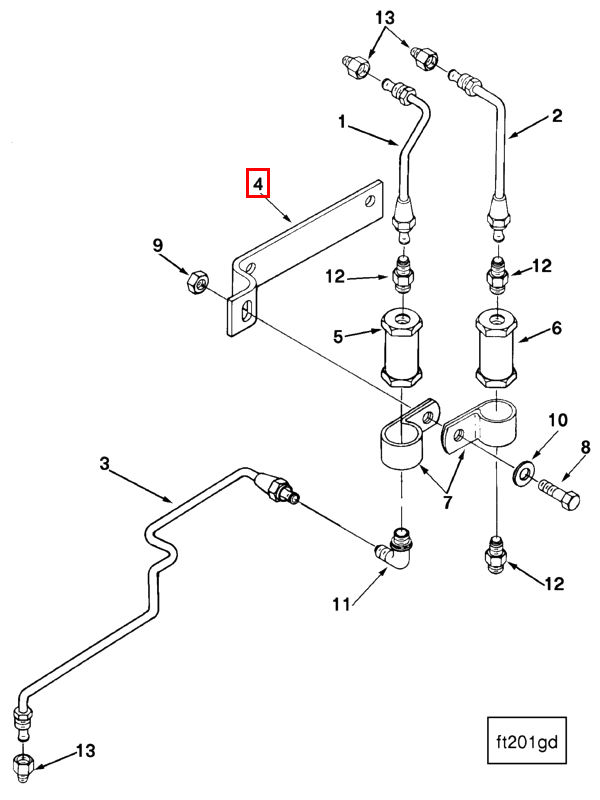 13
1
2
4
9
12
12
5
6
10
8
3
7
11
12
13
ft201gd