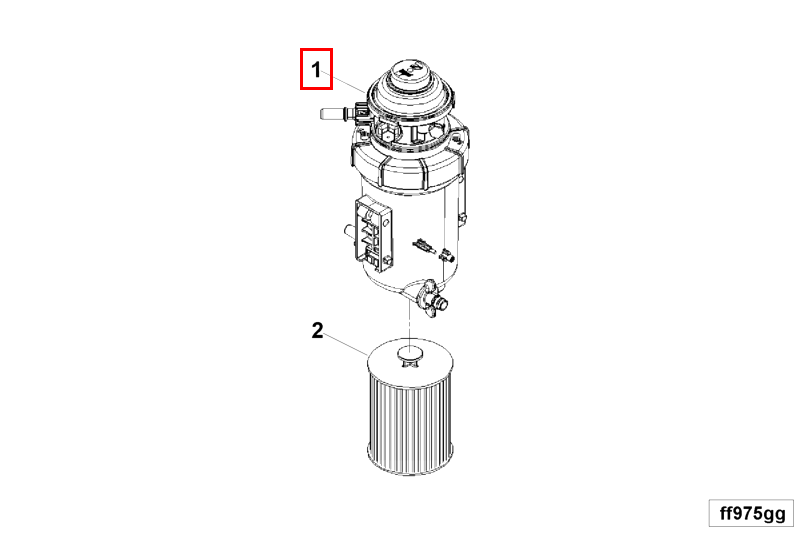 1

2

ff975gg