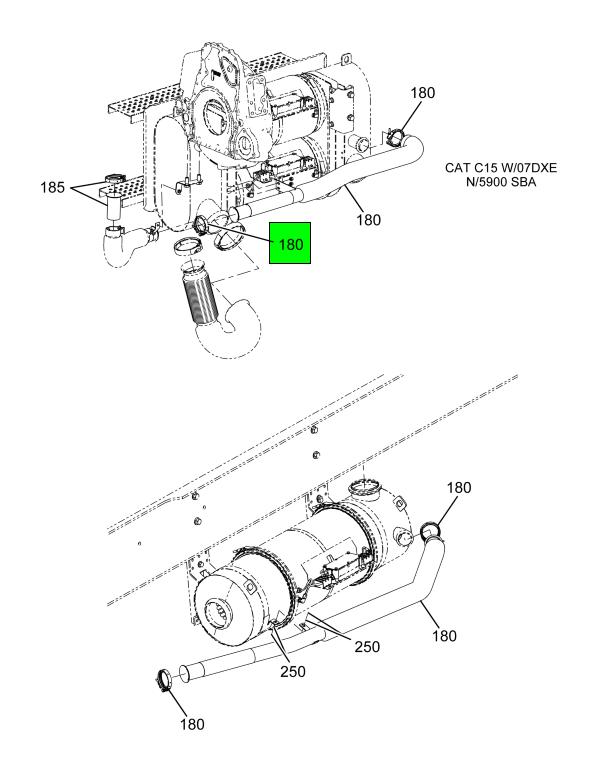 180

CAT C15 W/07DXE N/5900 SBA

185

180

180

180

180

250

250

180