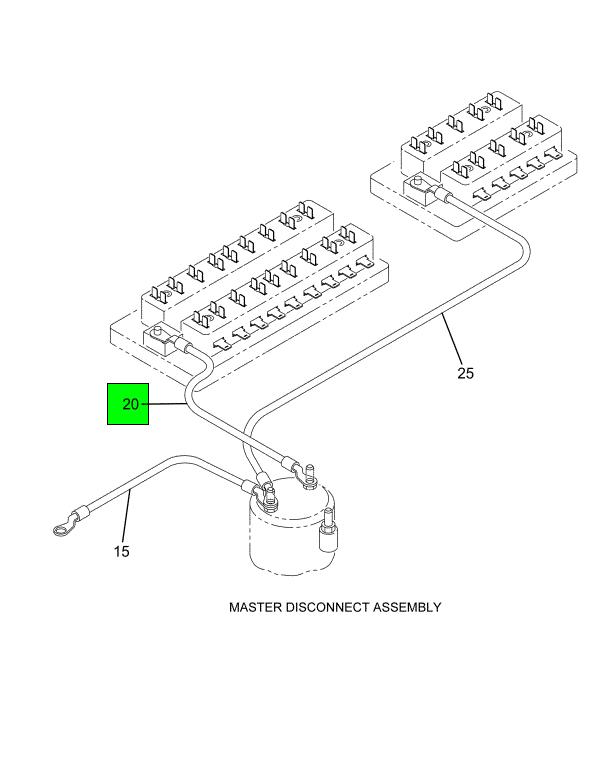 25

20

15

MASTER DISCONNECT ASSEMBLY