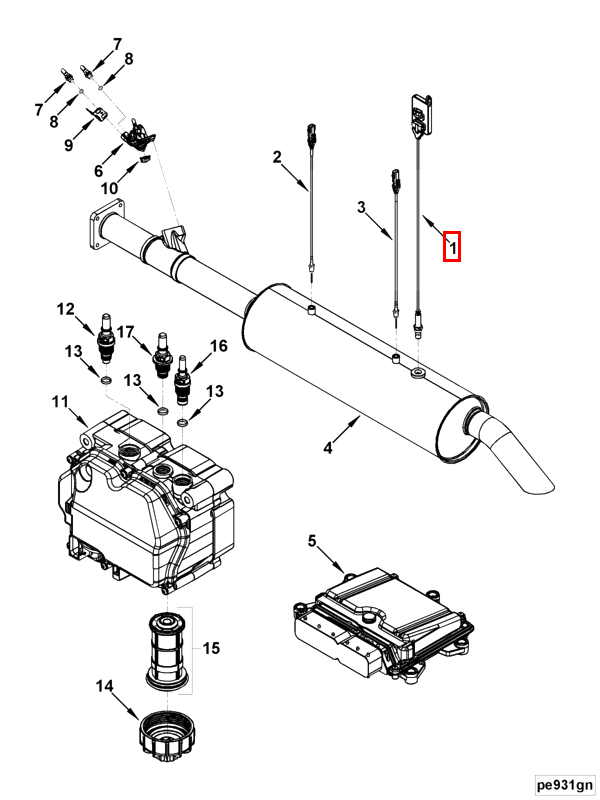 7
8
7
8
9
6
10
2
3
1
12
17
16
13
13
13
11
4
5
15
14
pe931gn