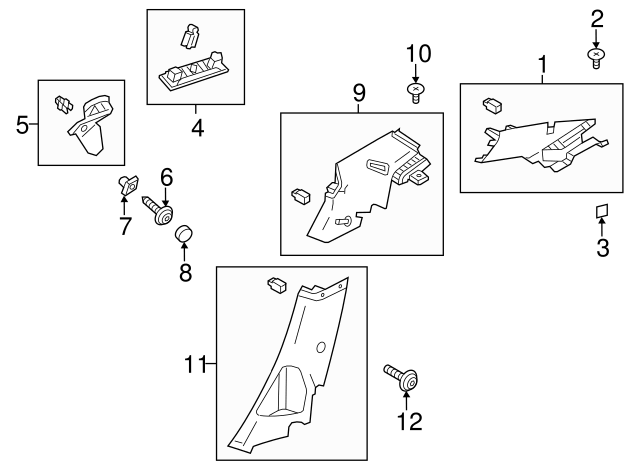 2
10
1
9
5
4
6
7
8
3
11
12