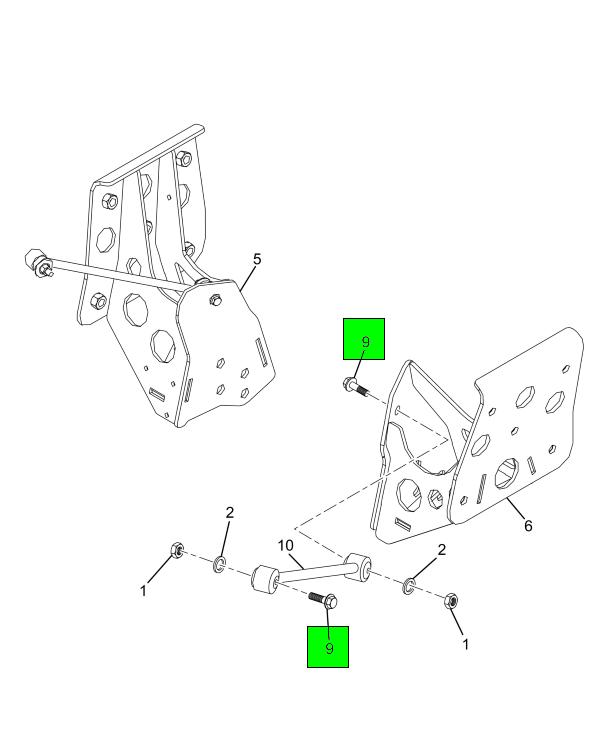 5
9
6
2
10
2
1
9
1