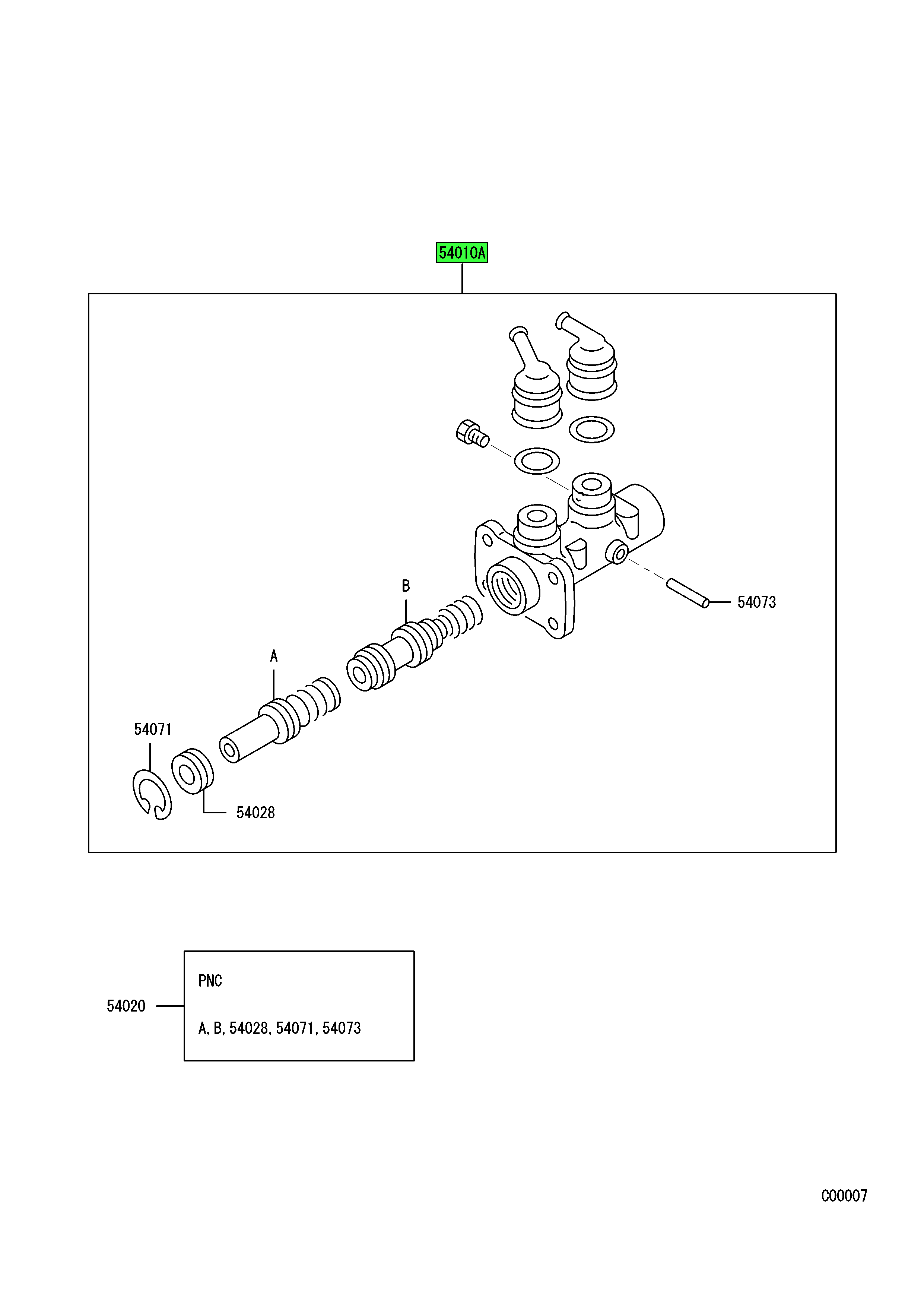 54010A

B

54073

A

54071

54028

54020

PNC

A, B, 54028, 54071, 54073

C00007