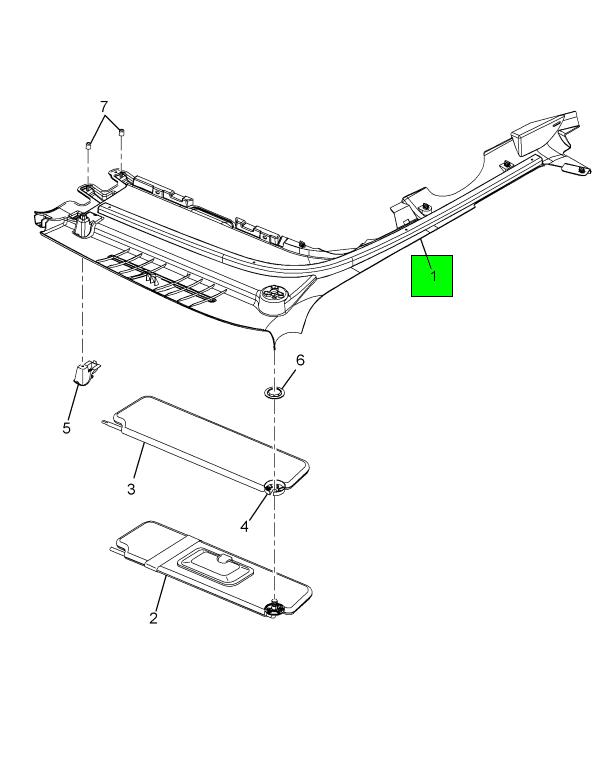 7
1
6
5
3
4
2