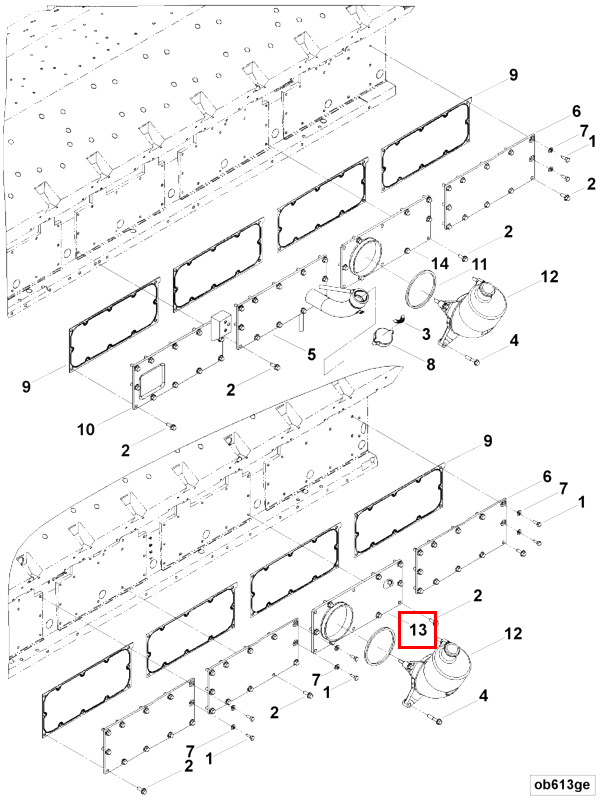 9
6
7
1
2
2
14
11
12
3
4
5
8
9
2
10
2
9
6
7
1
2
13
12
7
1
2
4
7
1
2
ob613ge