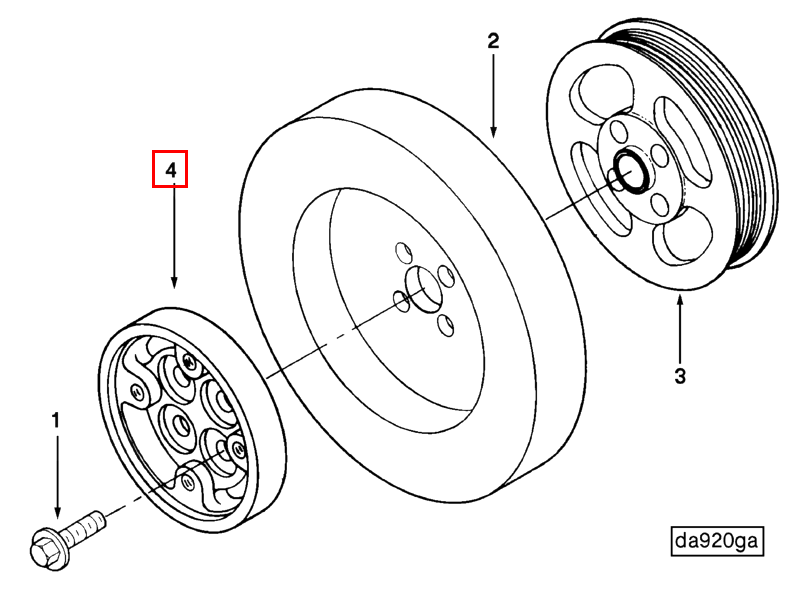 2
4
3
1
da920ga