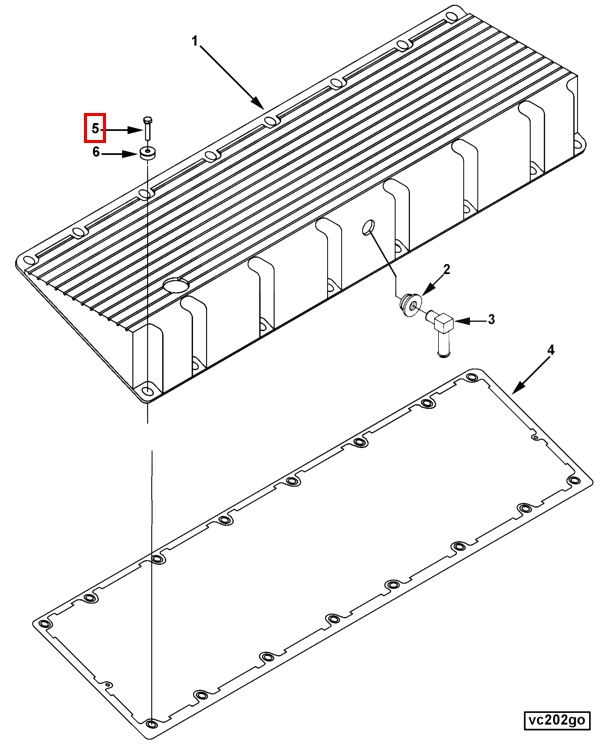 1
5
6
2
3
4
vc202go