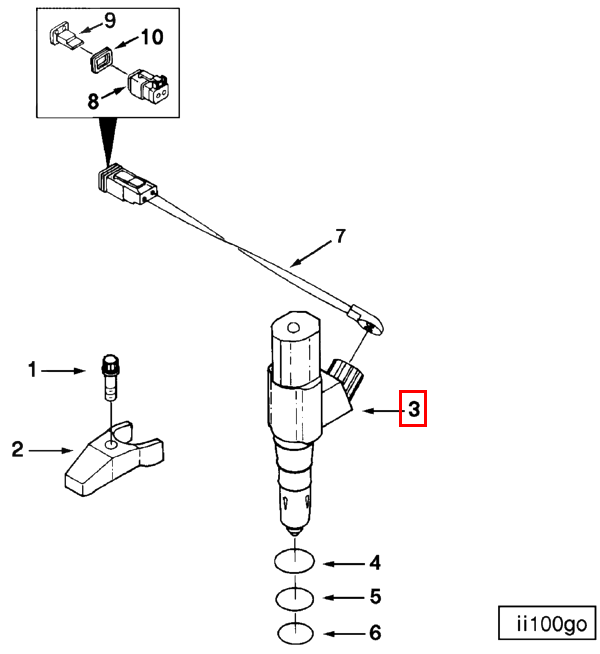 9
10
8
7
1
2
3
4
5
6
ii100go