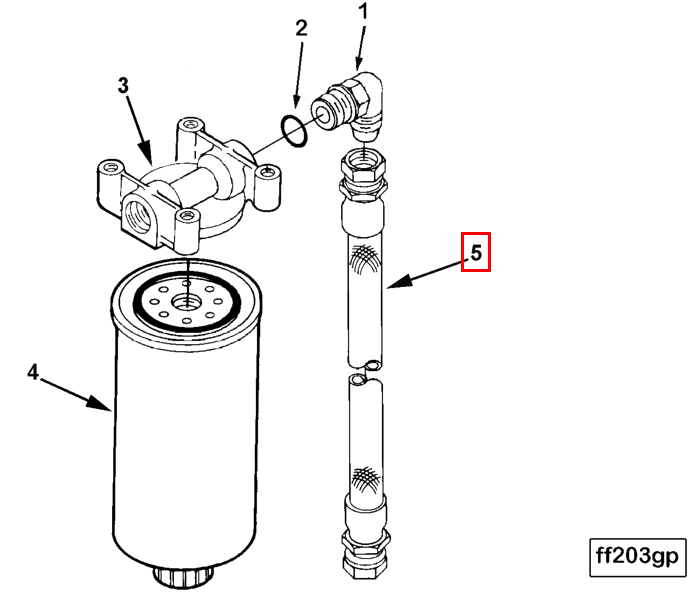 1
2
3
5
4
ff203gp