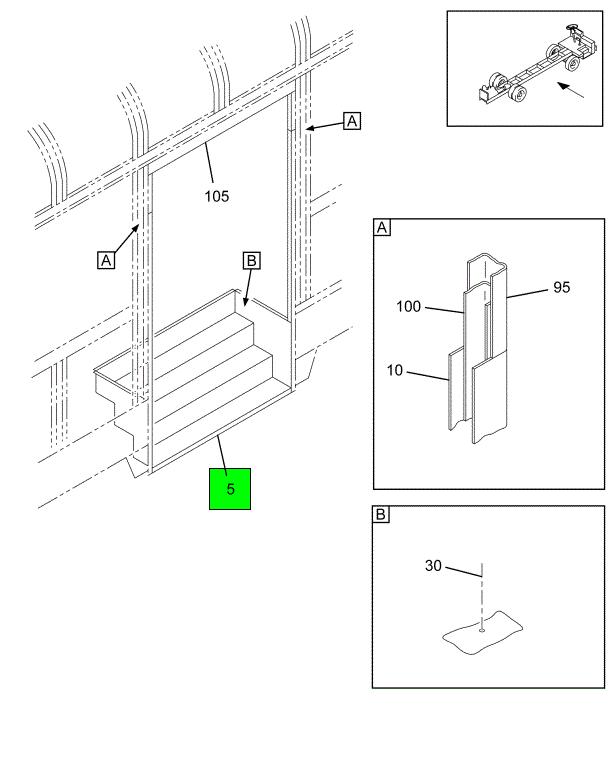 A
105
A
B
5
A
95
100
10
B
30