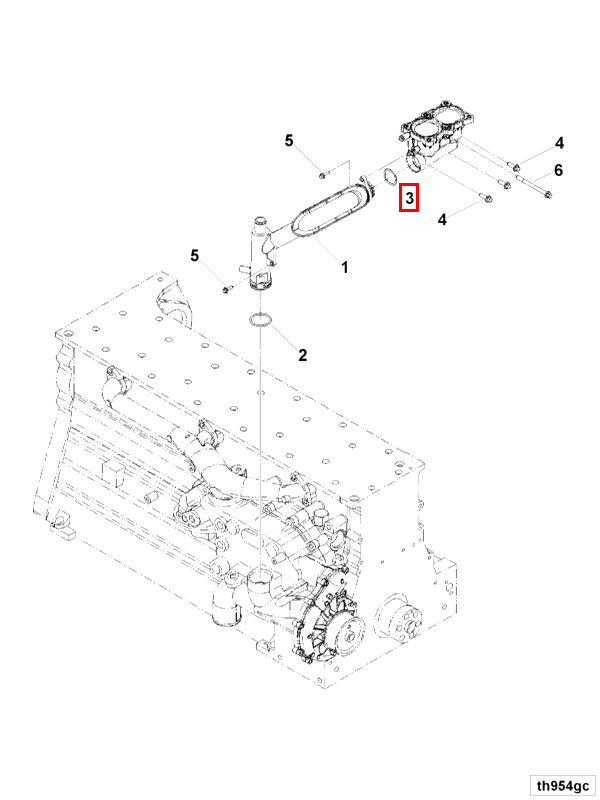 5
4
6
3
4
5
1
2
th954gc