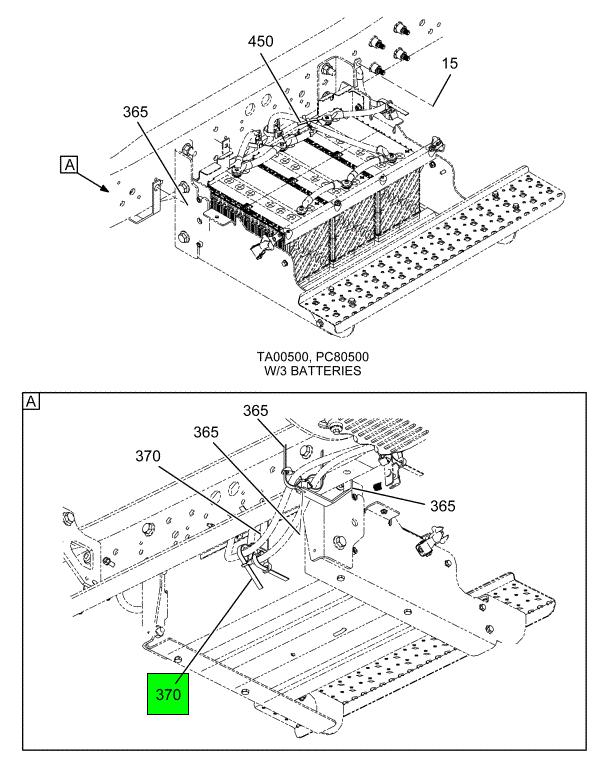 450
15
365
A

TA00500, PC80500
W/3 BATTERIES

A
365
365
370
365
370