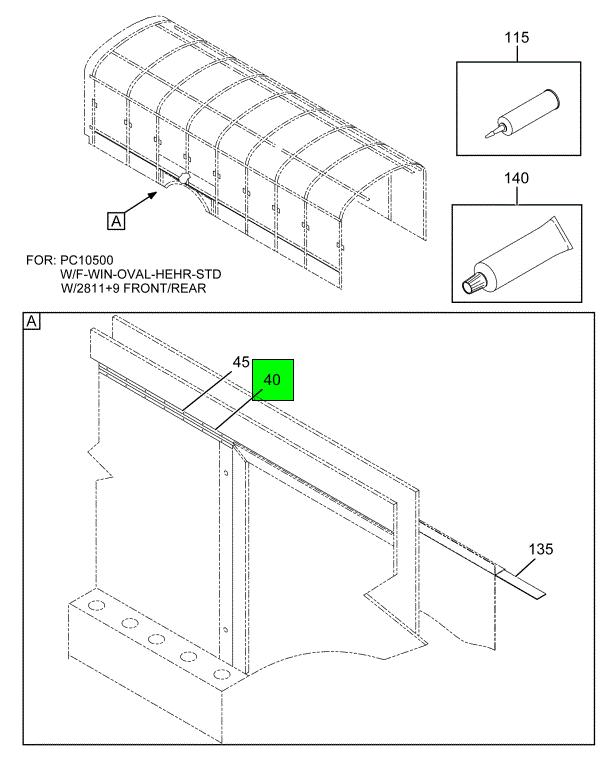 115

140

A

FOR: PC10500
W/F-WIN-OVAL-HEHR-STD
W/2811+9 FRONT/REAR

A

45

40

135