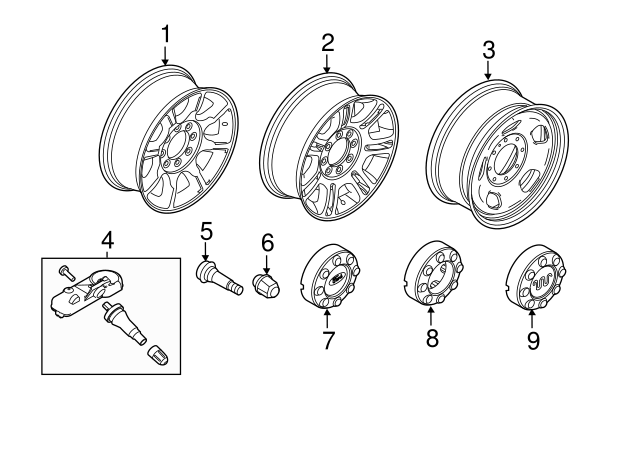 1
2
3
4
5
6
7
8
9